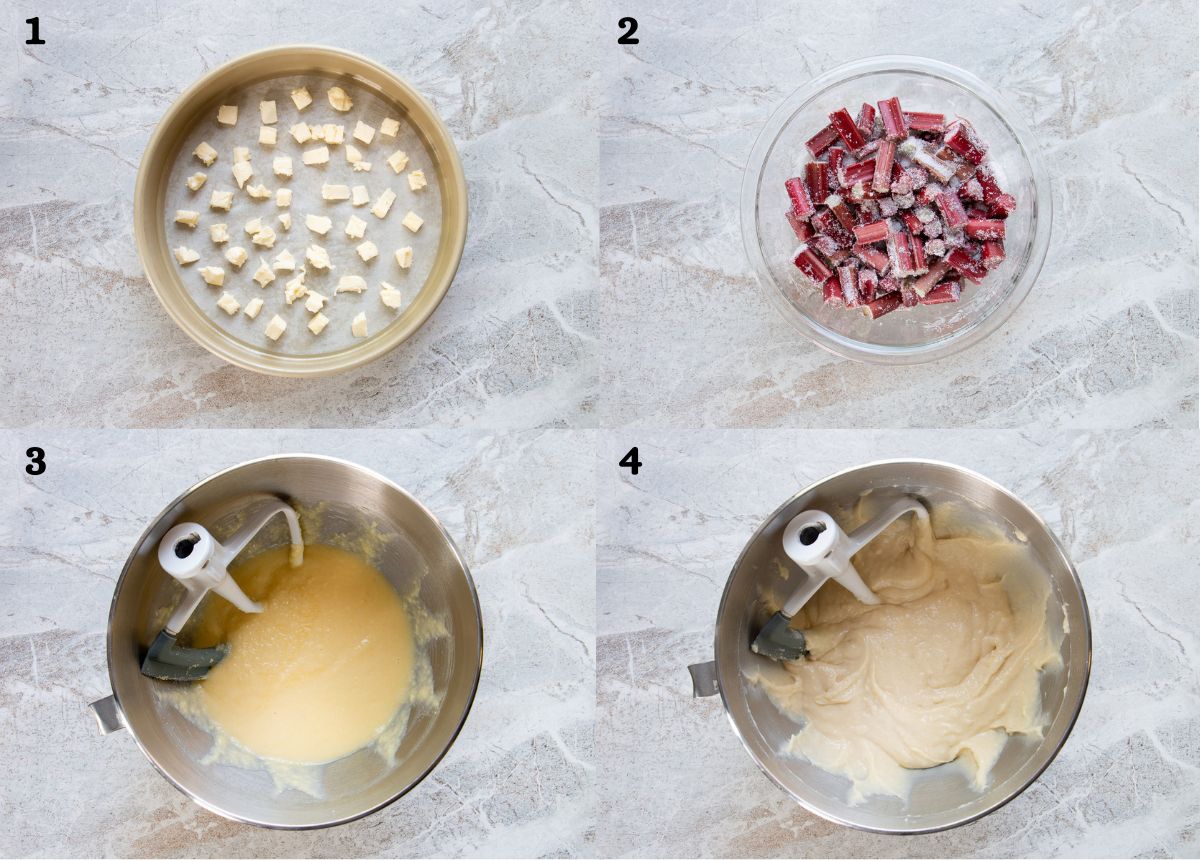 1

2

3

4