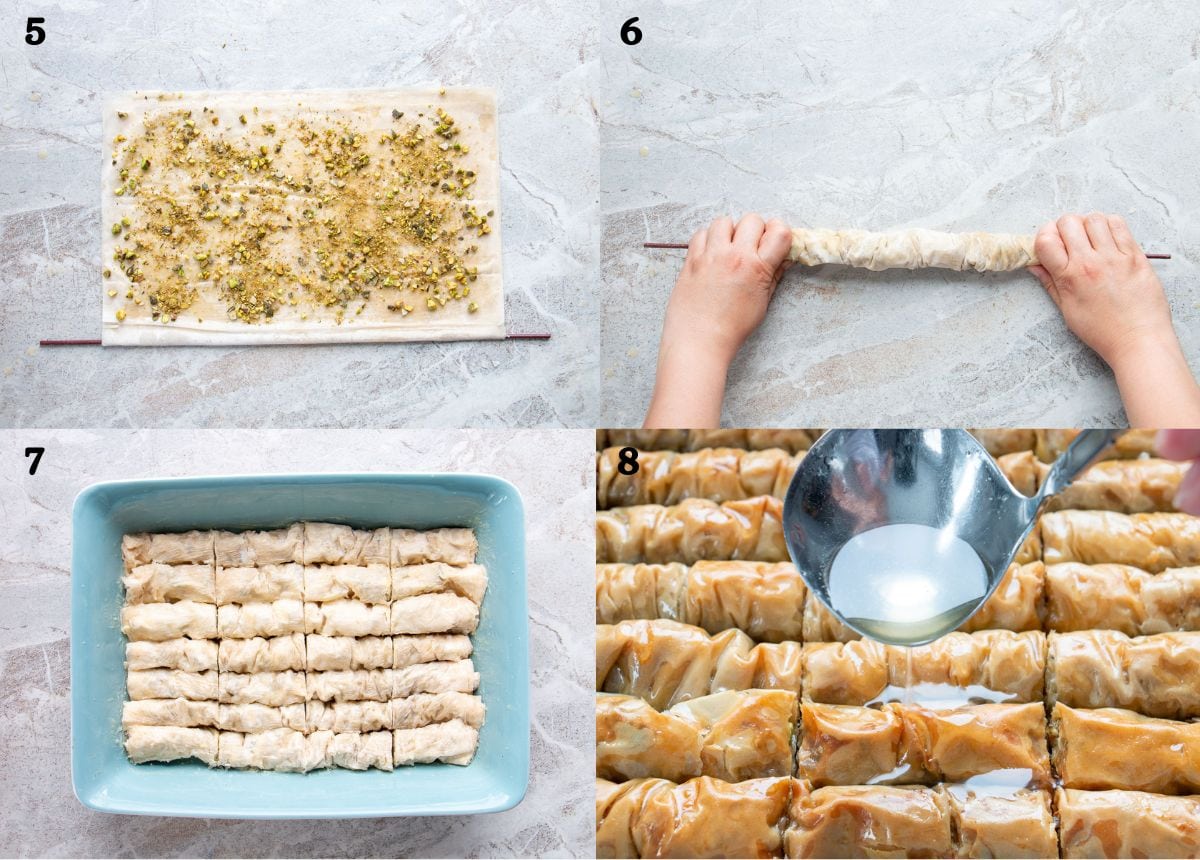 5

6

7

8