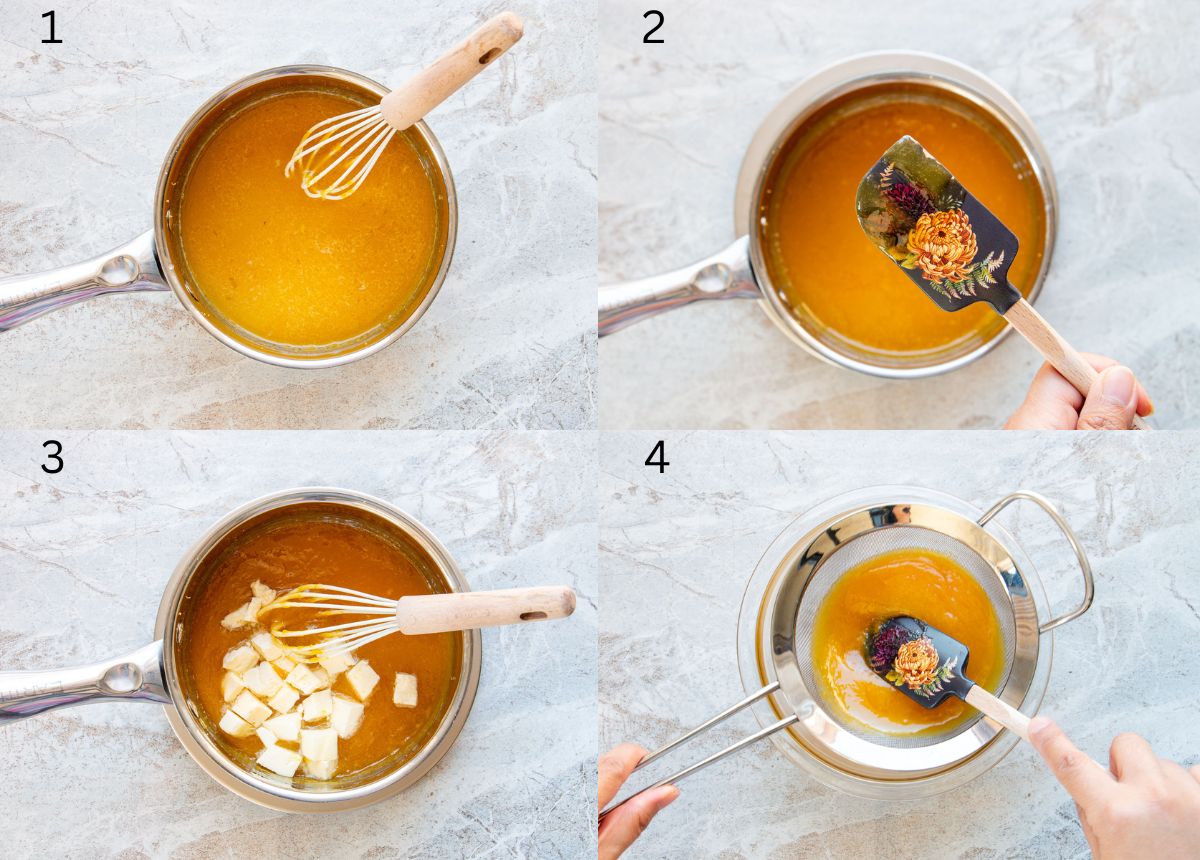 1

2

3

4