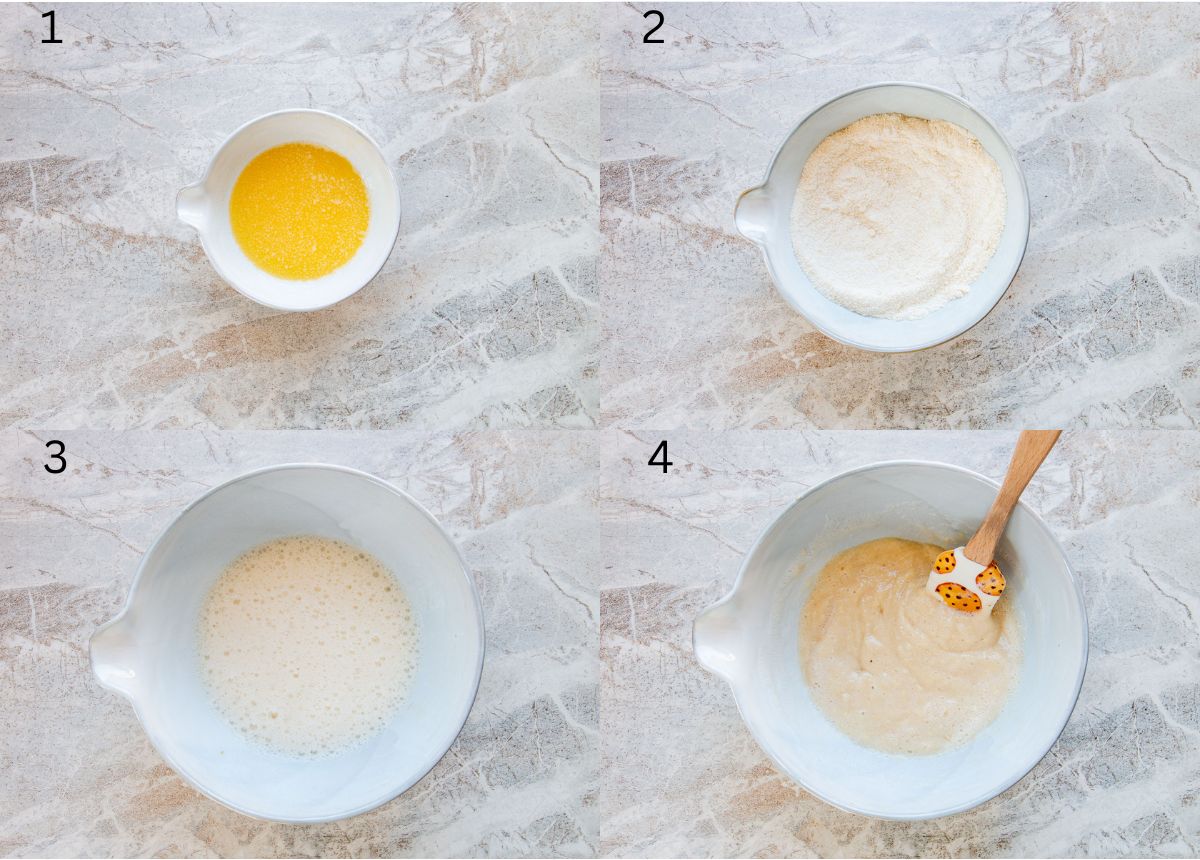 1

2

3

4