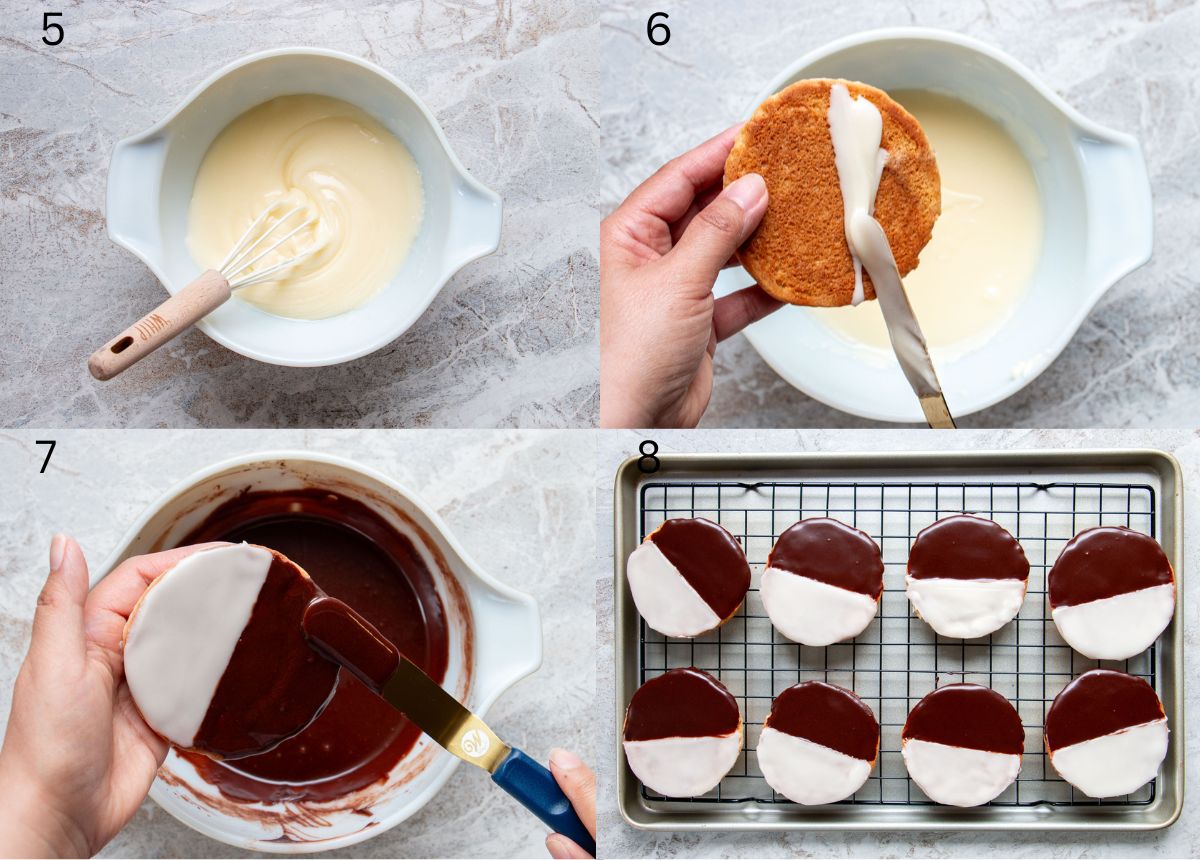 5

6

7

8