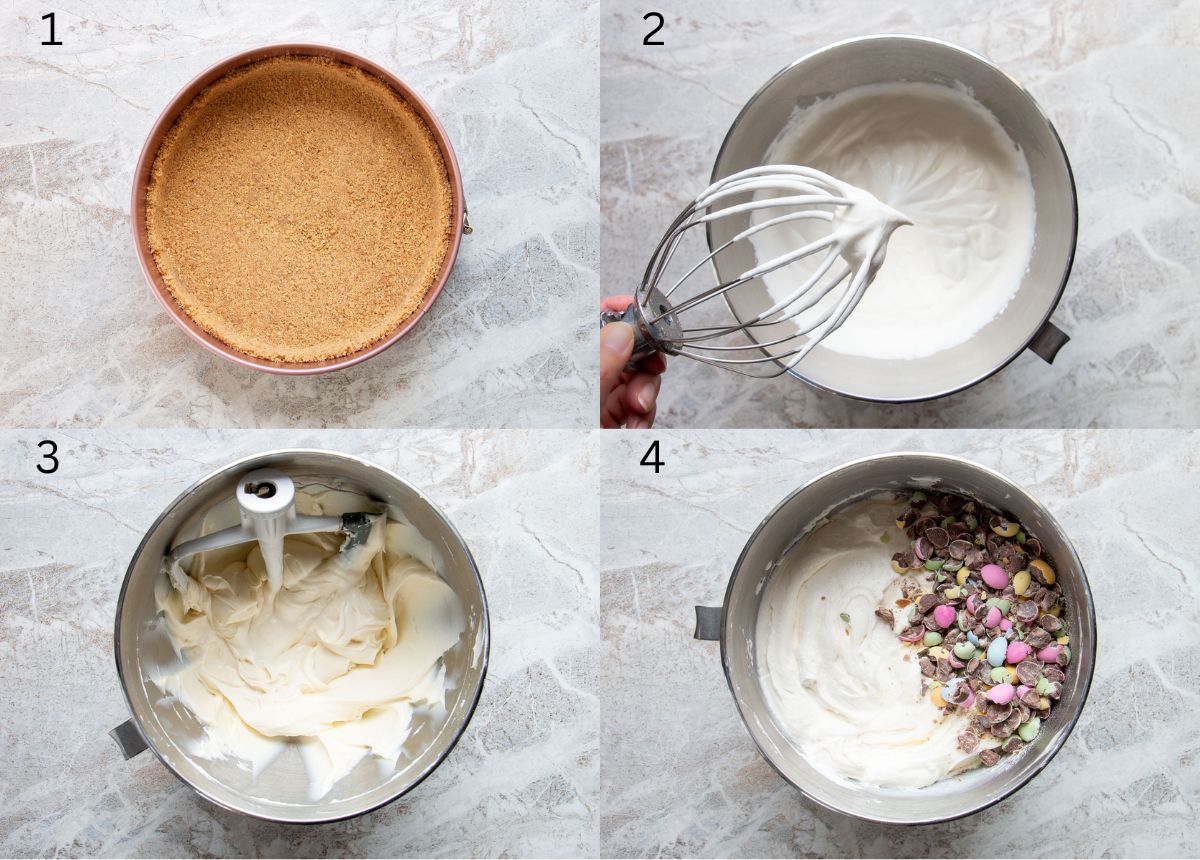 1

2

3

4