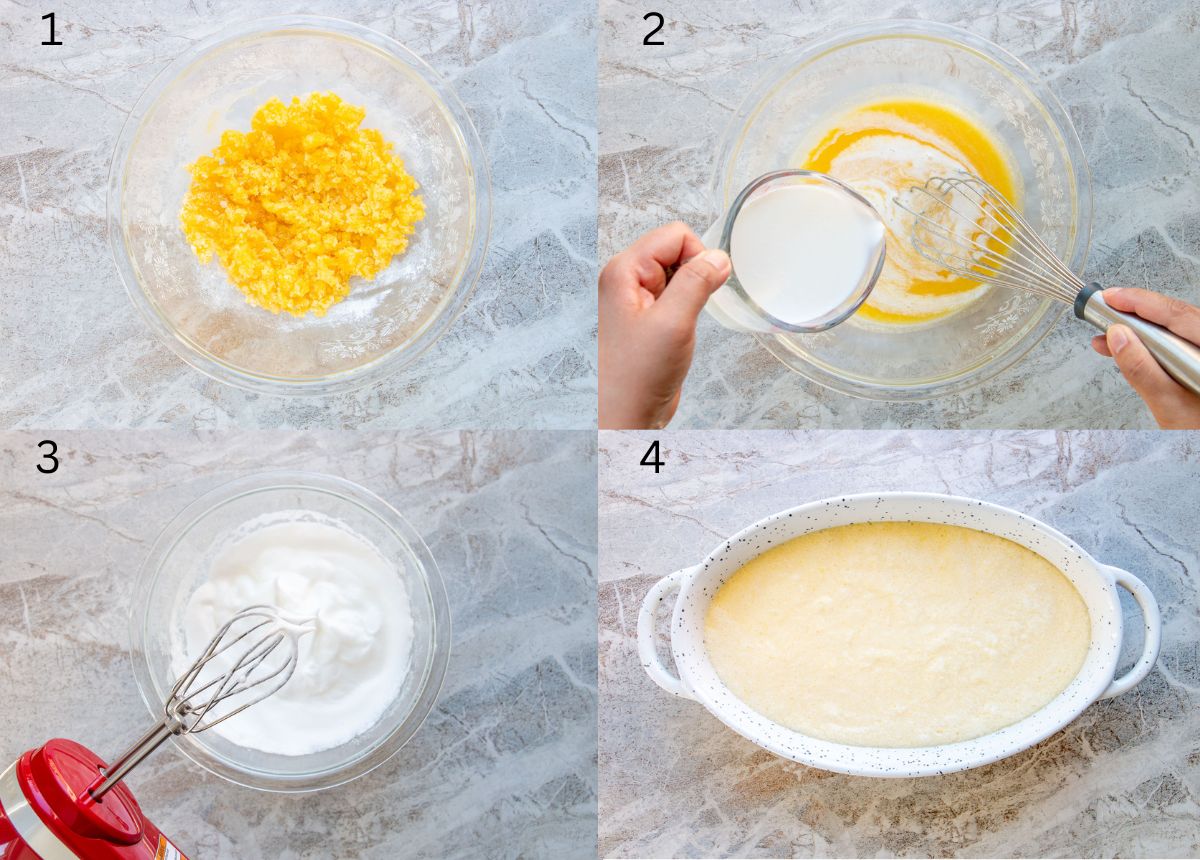 1

2

3

4