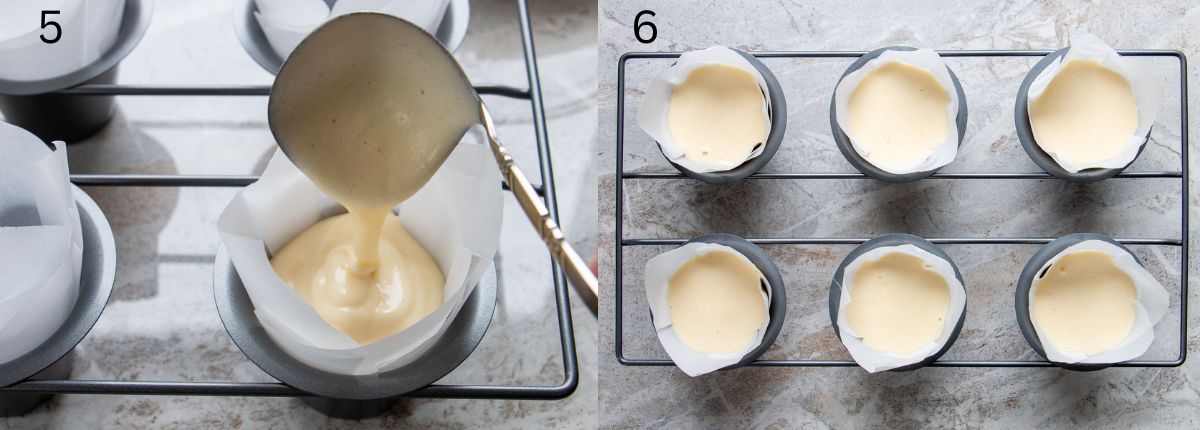 5

6