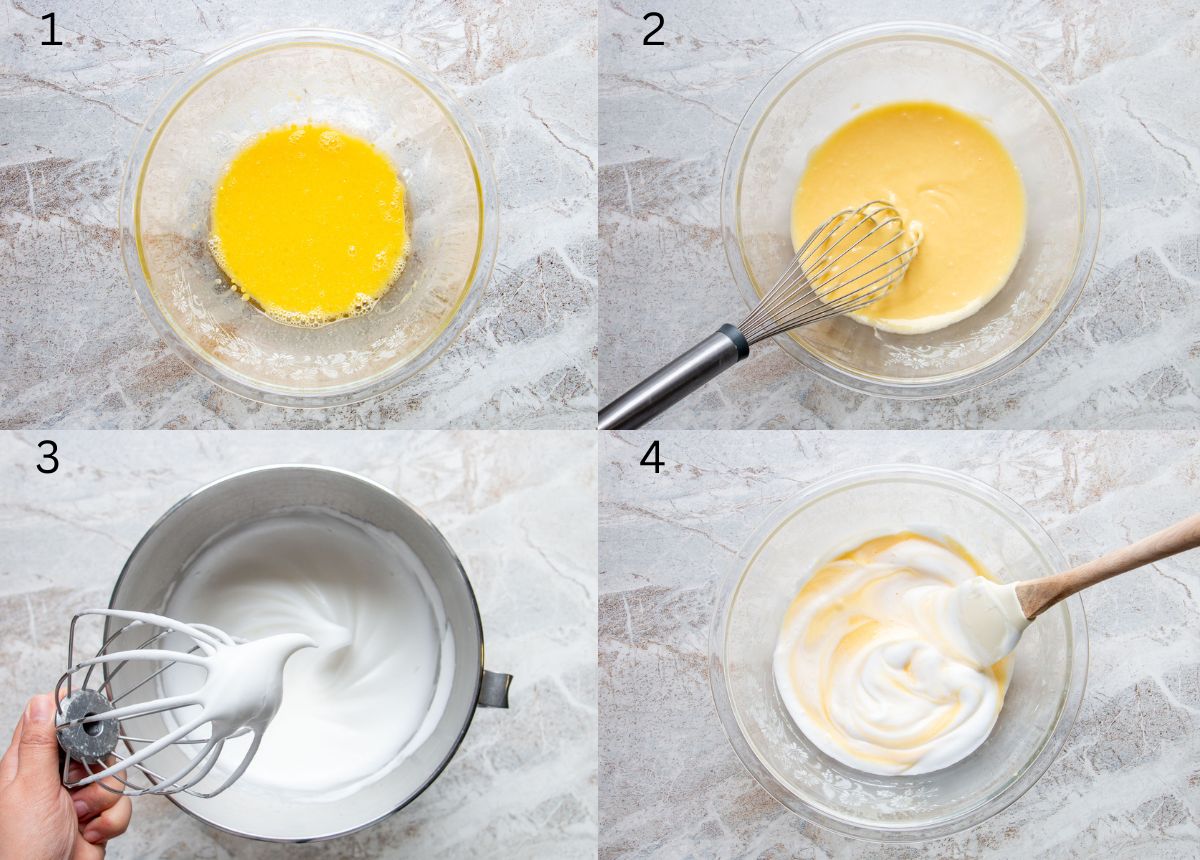 1

2

3

4