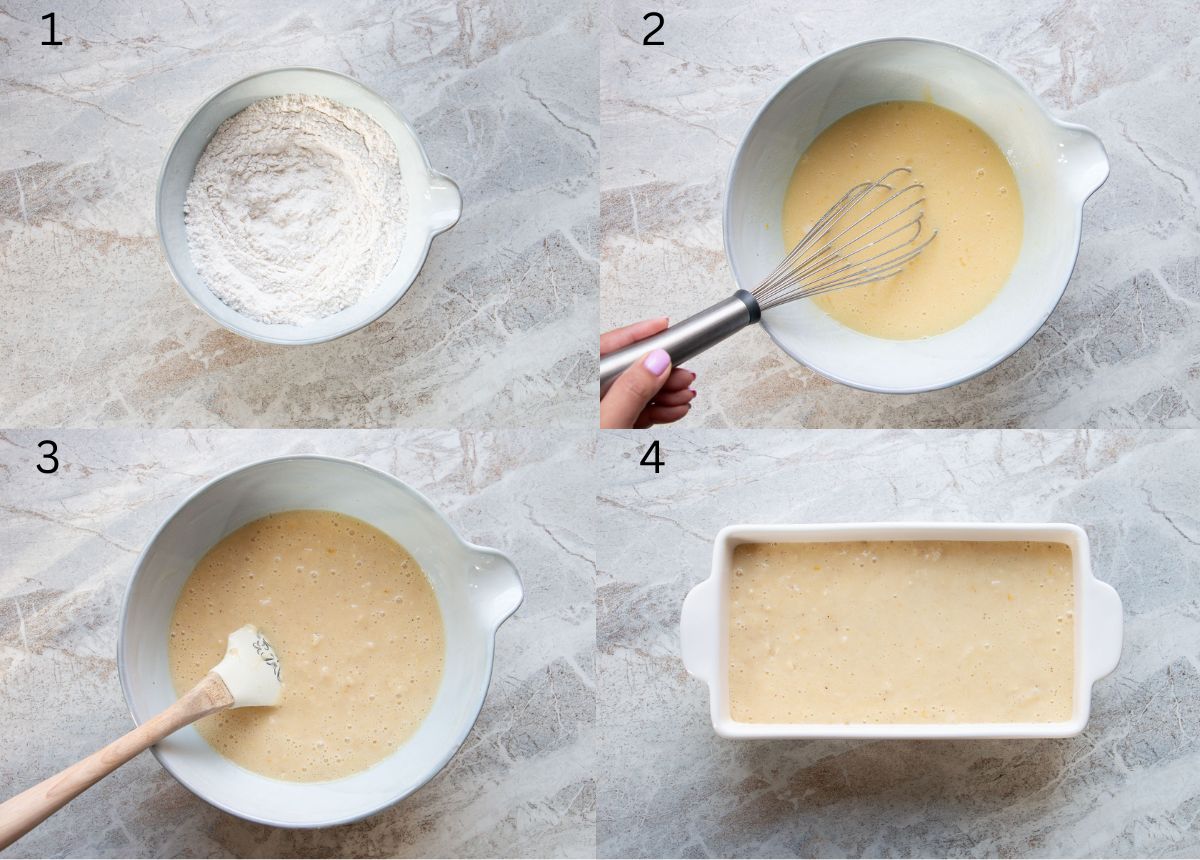 1

2

3

4