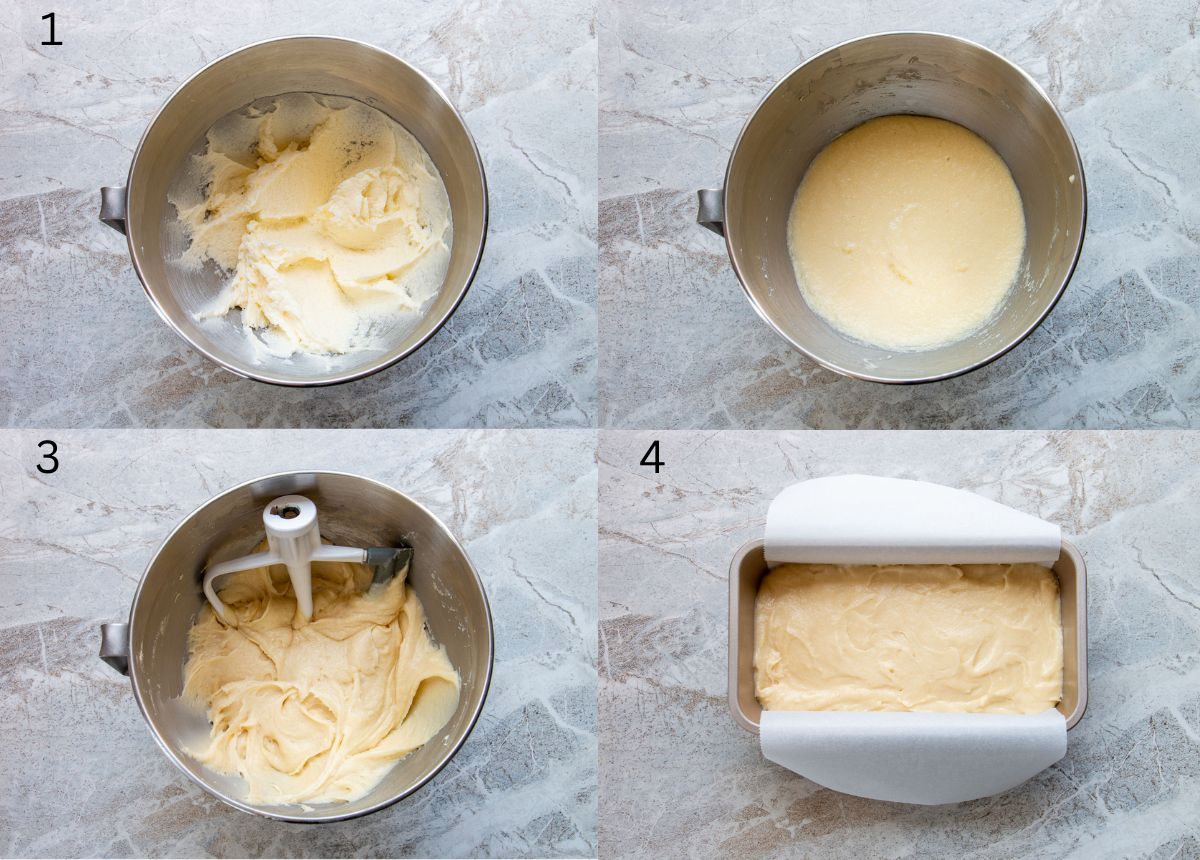 1

3

4