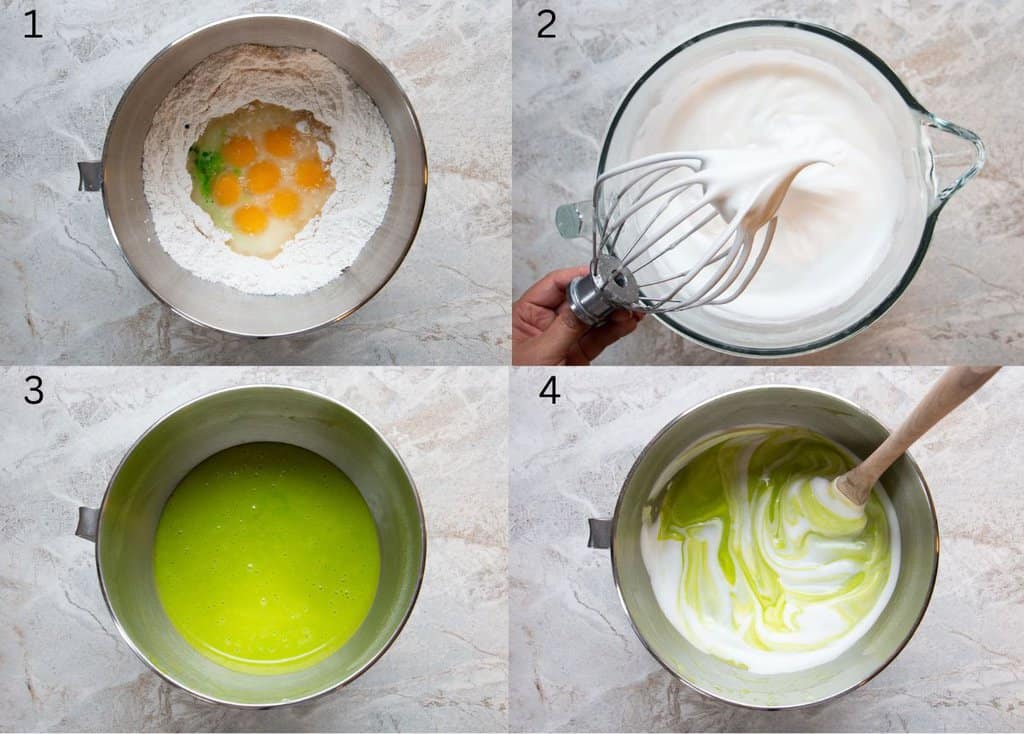 1

2

3

4