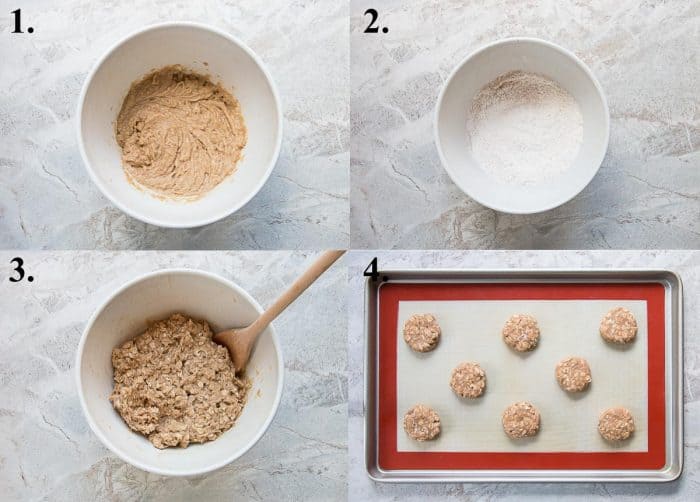 1.

2.

3.

4.