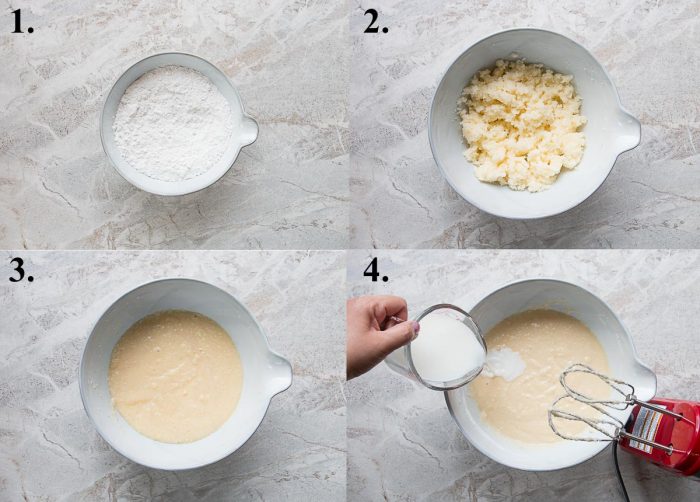 1.

2.

3.

4.