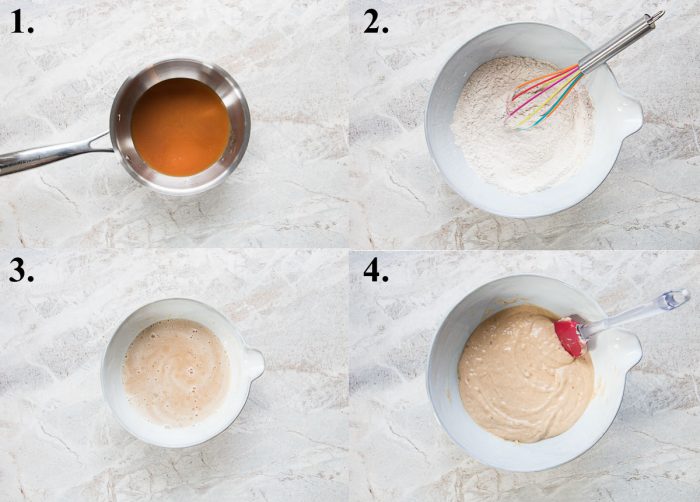 1.

2.

3.

4.