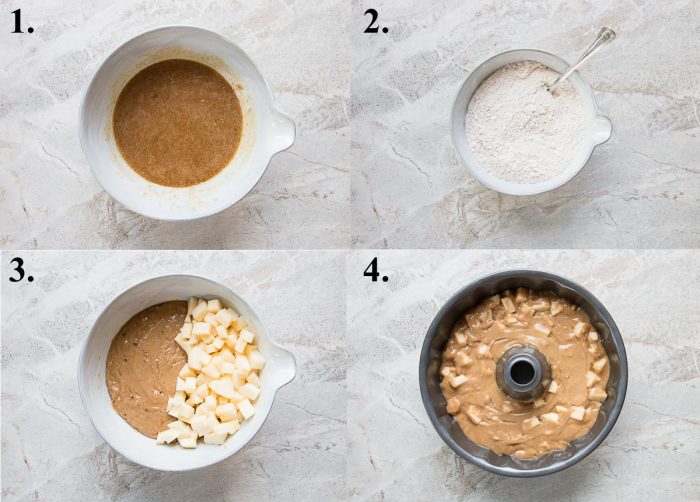 1.

2.

3.

4.