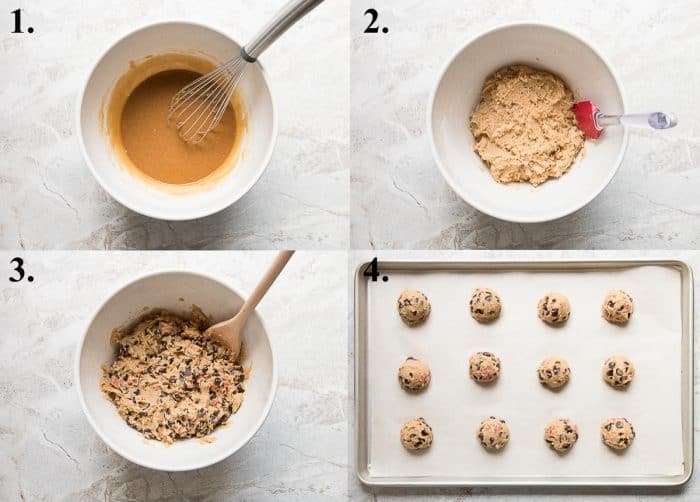 1.

2.

3.

4.