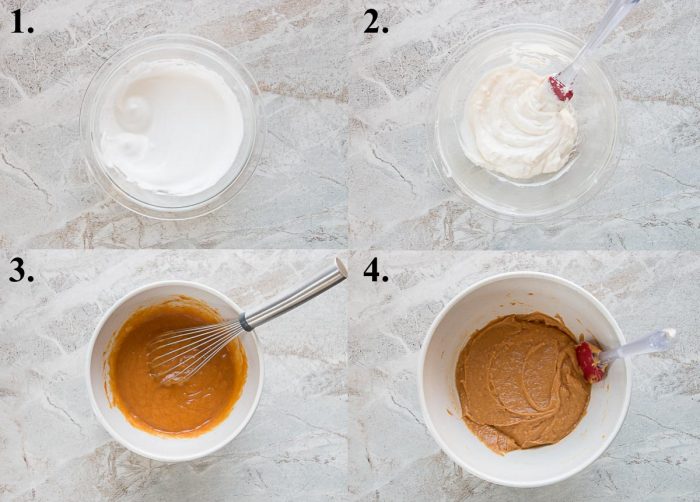 1.

2.

3.

4.