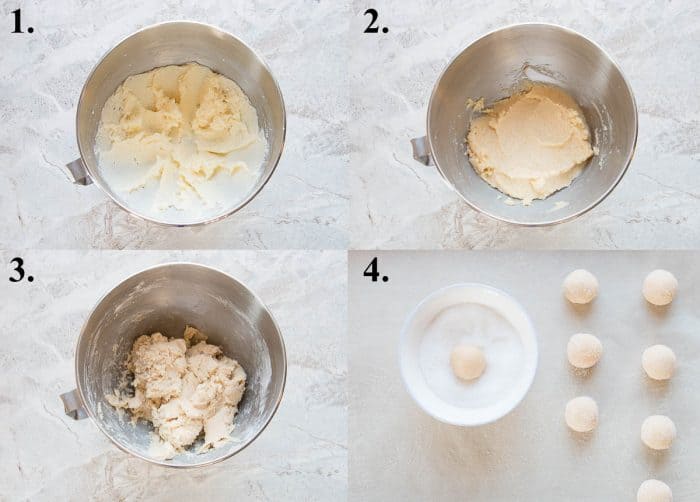 1.

2.

3.

4.