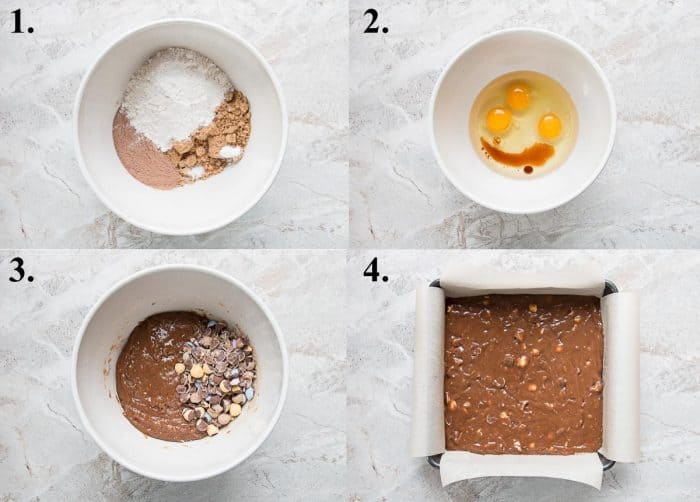 1.

2.

3.

4.