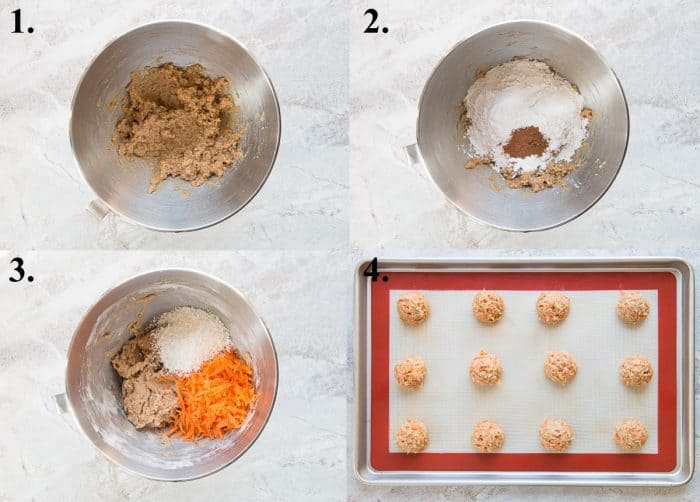 1.

2.

3.

4.