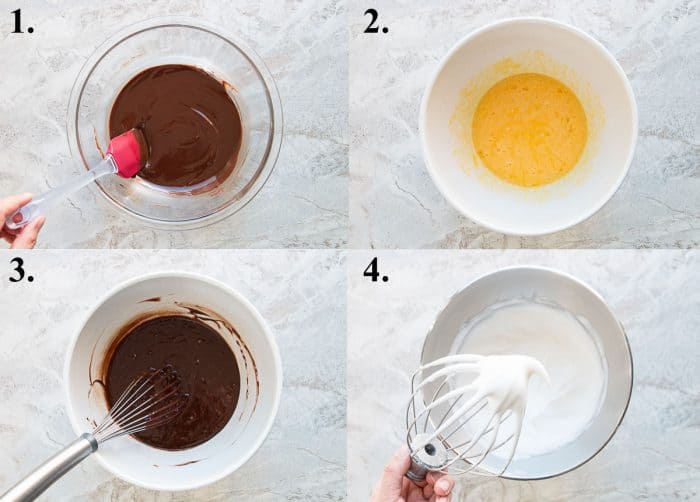 1.

2.

3.

4.