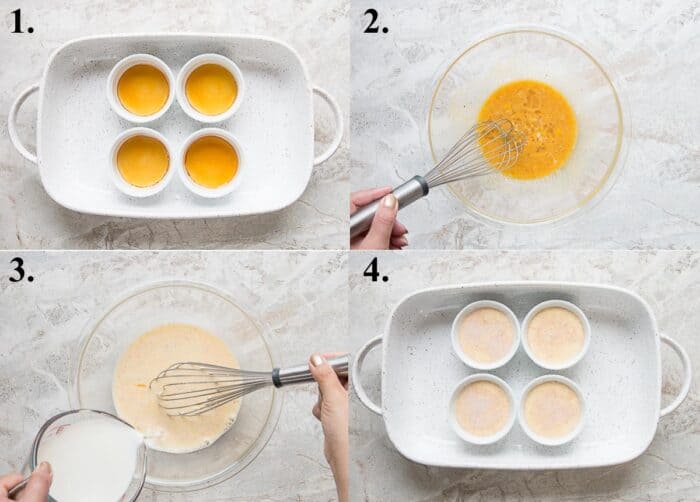 1.

2.

3.

4.