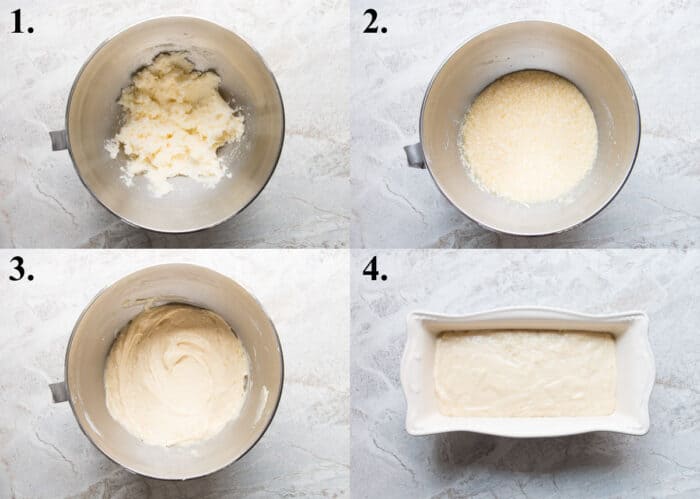 1.

2.

3.

4.