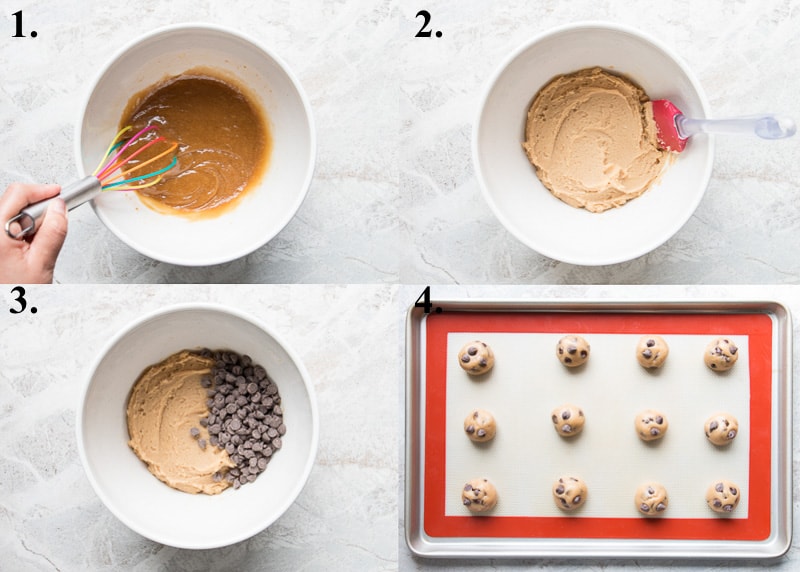 1.

2.

3.

4.