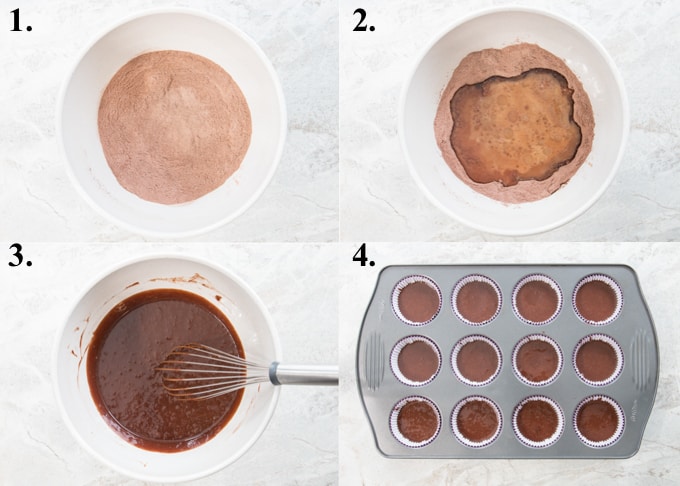 1.

2.

3.

4.