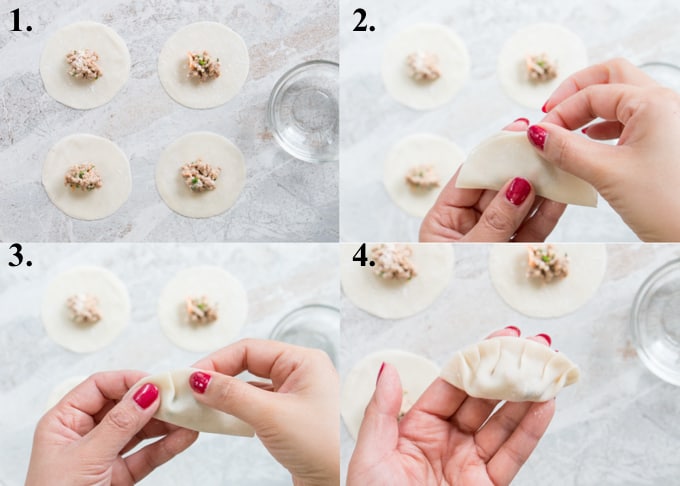 1.

2.

3.

4.