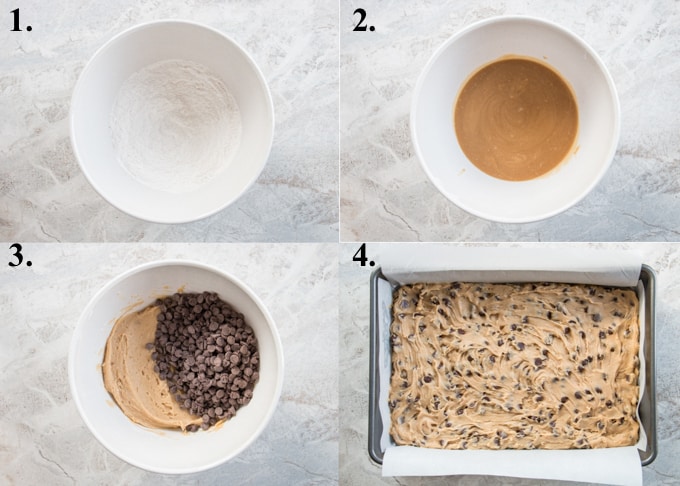 1.

2.

3.

4.