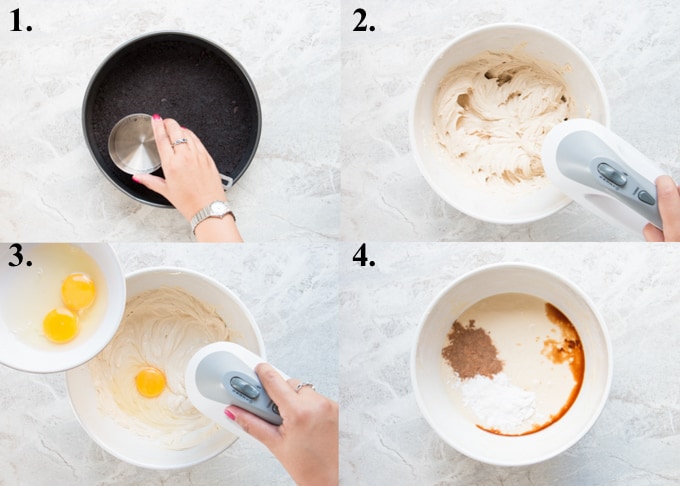 1.

2.

3.

4.