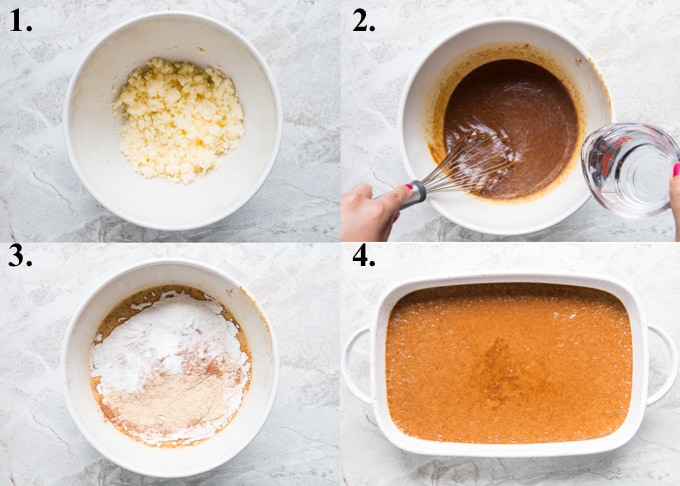 1.

2.

3.

4.