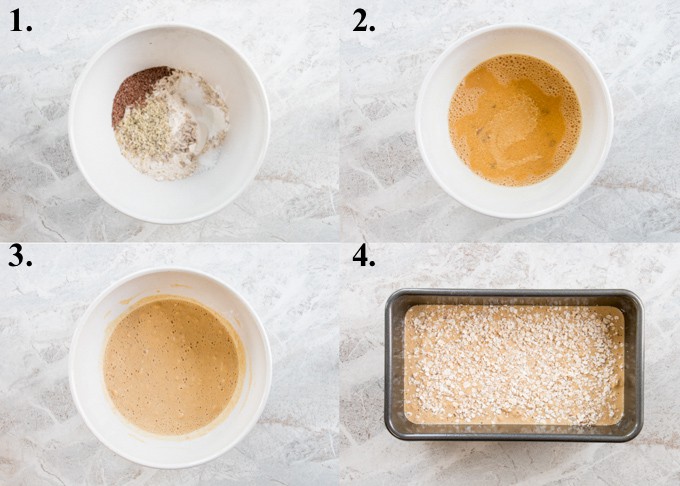 1.

2.

3.

4.