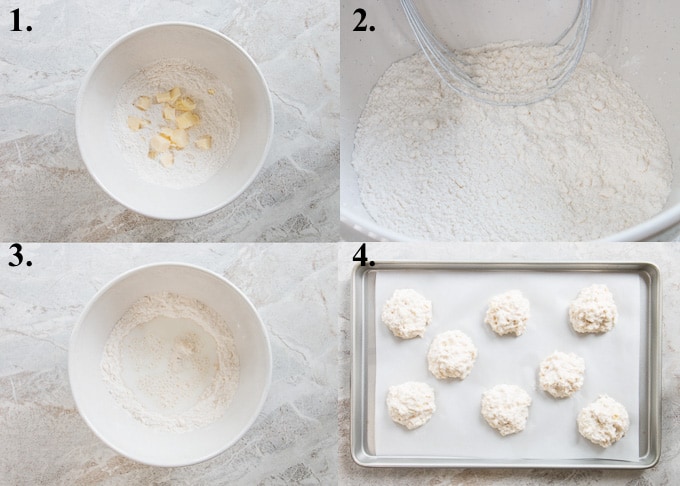 1.

2.

3.

4.