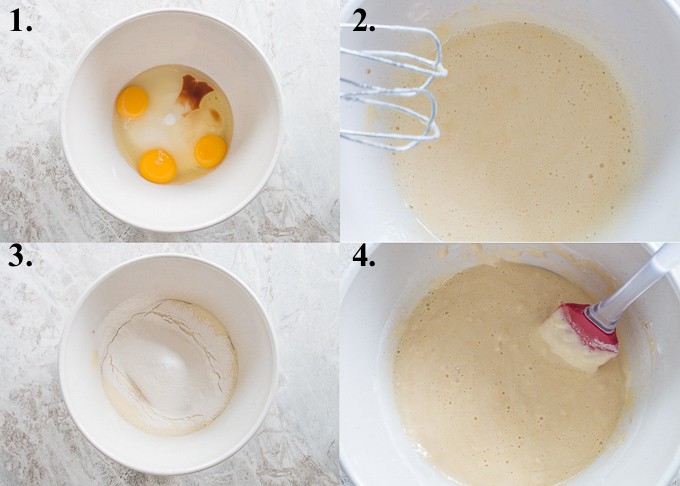 1.
2.
3.
4.