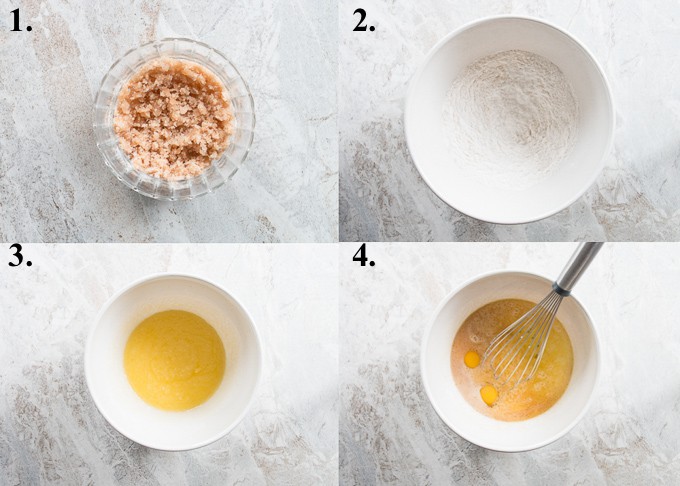 1.

2.

3.

4.