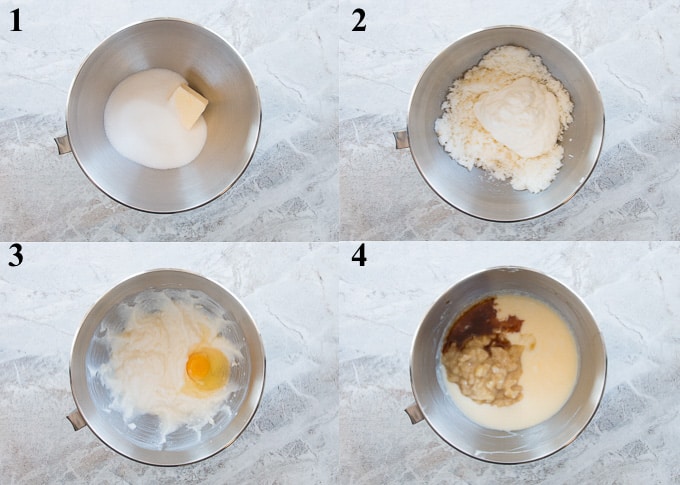 1

2

3

4