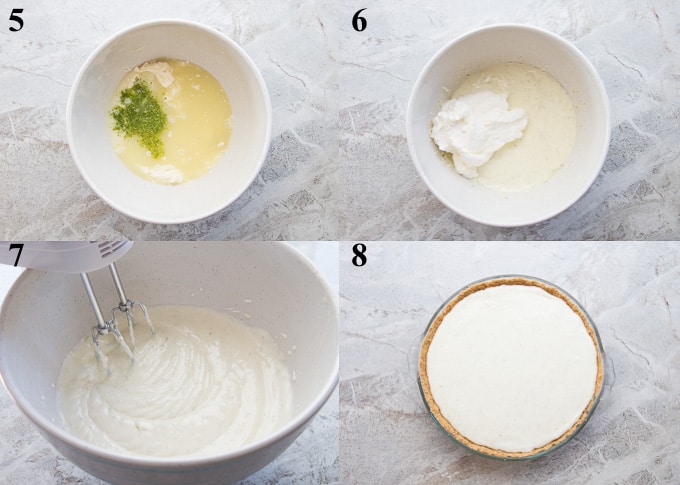 5

6

7

8