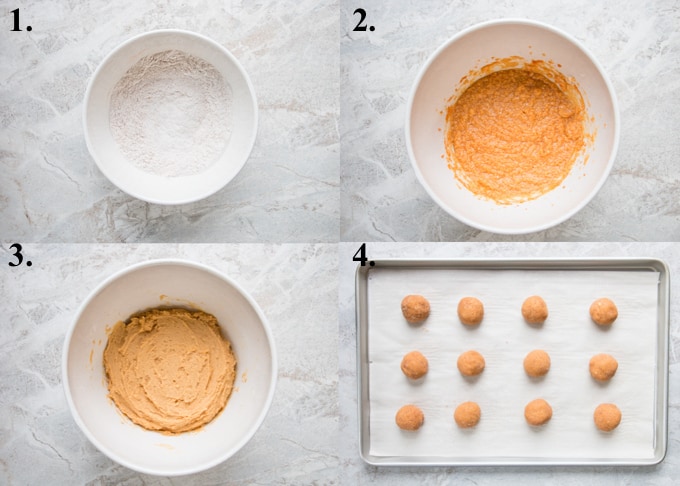 1.

2.

3.

4.