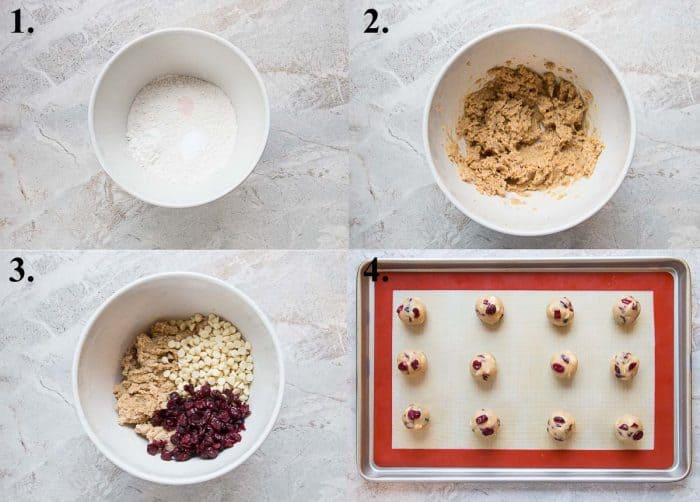 1.

2.

3.

4.