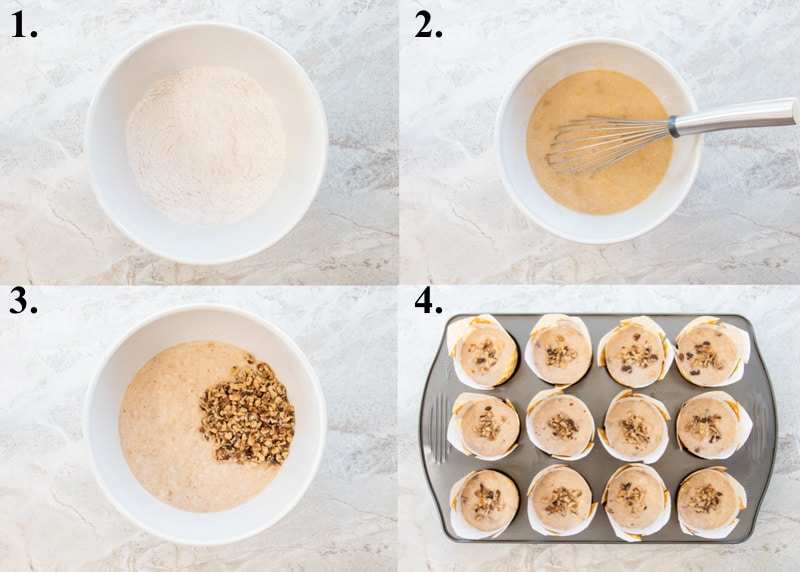 1.

2.

3.

4.